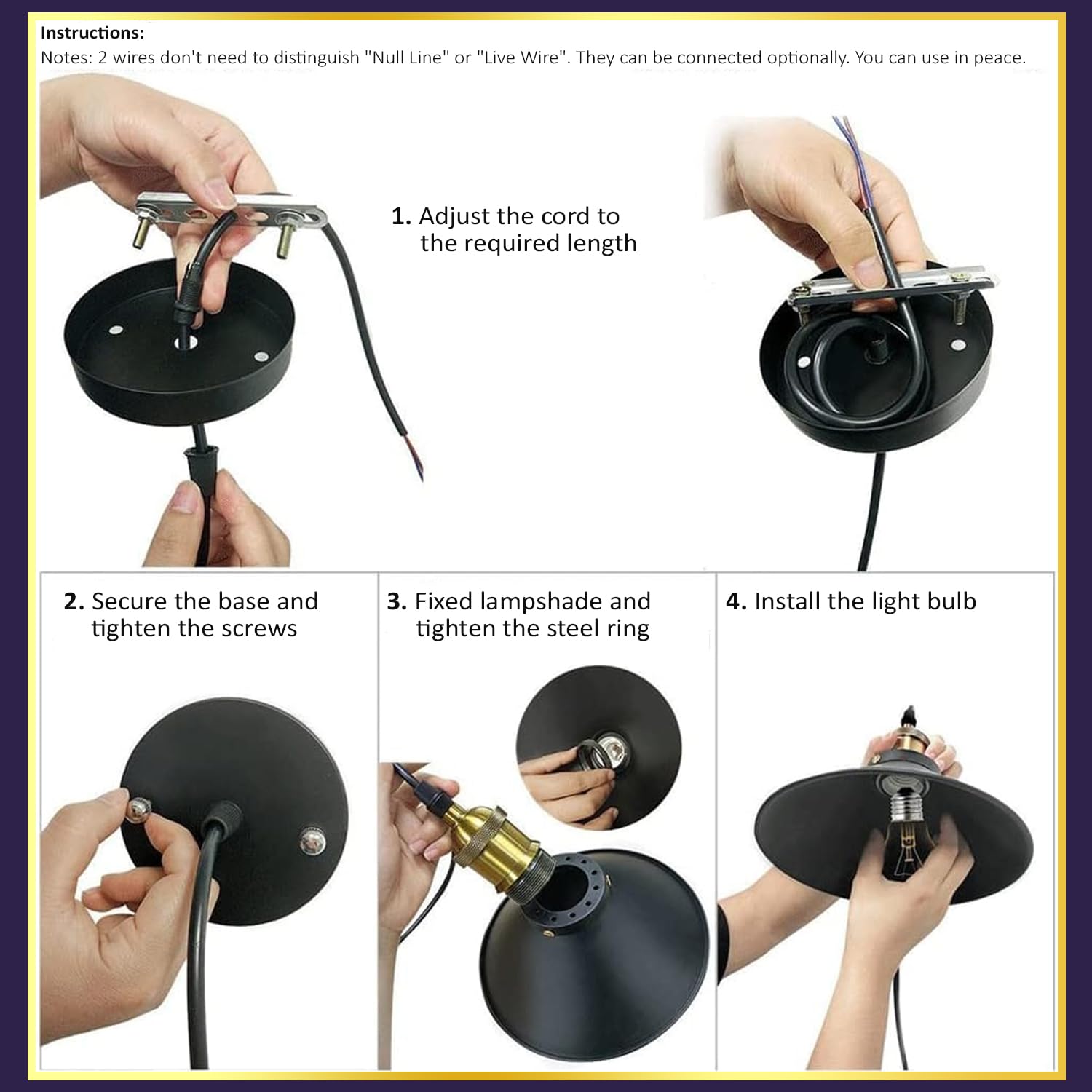 Instructions:
Notes: 2 wires don't need to distinguish "Null Line" or "Live Wire". They can be connected optionally. You can use in peace.

1. Adjust the cord to the required length

2. Secure the base and tighten the screws

3. Fixed lampshade and tighten the steel ring

4. Install the light bulb