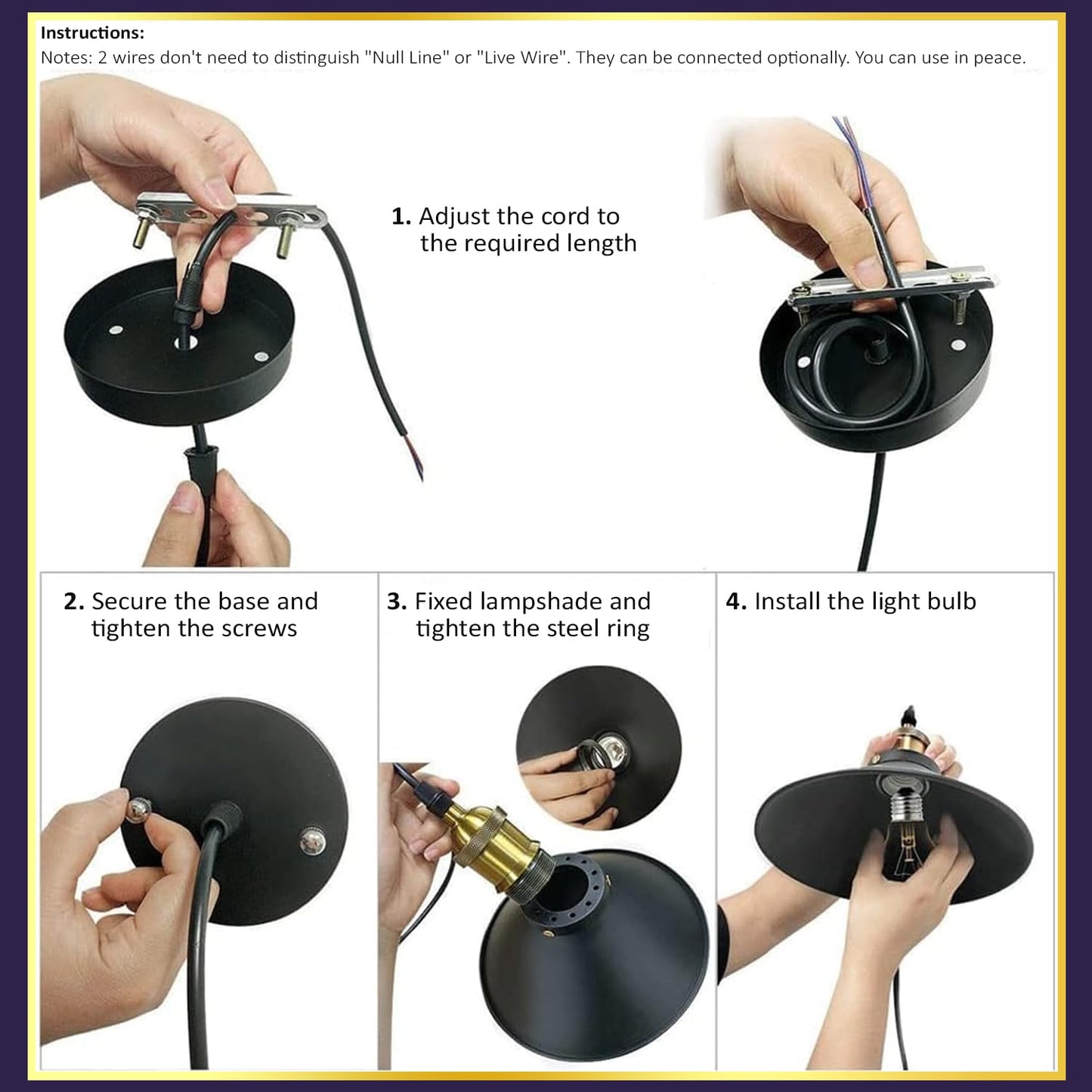 Instructions:
Notes: 2 wires don't need to distinguish "Null Line" or "Live Wire". They can be connected optionally. You can use in peace.

1. Adjust the cord to the required length

2. Secure the base and tighten the screws

3. Fixed lampshade and tighten the steel ring

4. Install the light bulb